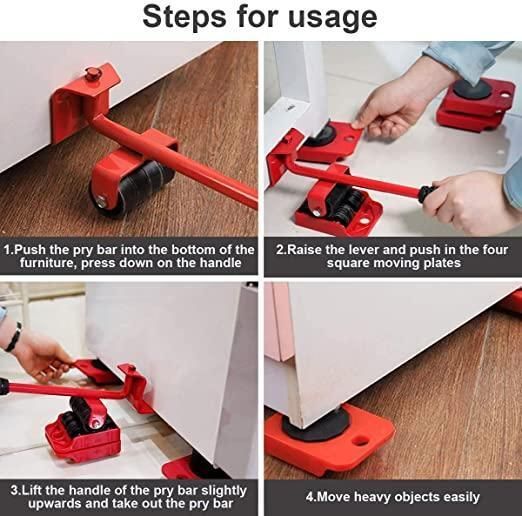 Steps for usage

1.Push the pry bar into the bottom of the furniture, press down on the handle

2.Raise the lever and push in the four square moving plates

3.Lift the handle of the pry bar slightly upwards and take out the pry bar

4.Move heavy objects easily